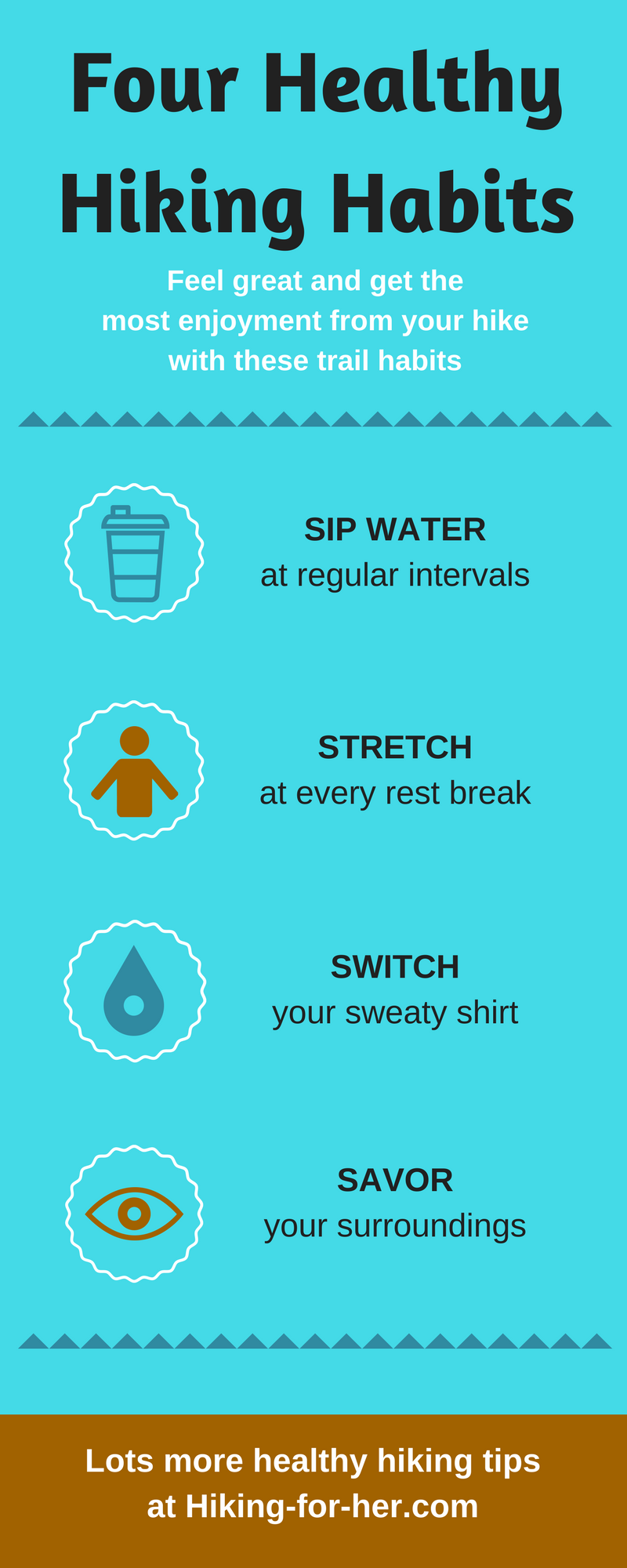 Four Healthy Hiking Habits

Feel great and get the most enjoyment from your hike with these trail habits

SIP WATER
at regular intervals

STRETCH
at every rest break

SWITCH
your sweaty shirt

SAVOR
your surroundings

Lots more healthy hiking tips at Hiking-for-her.com