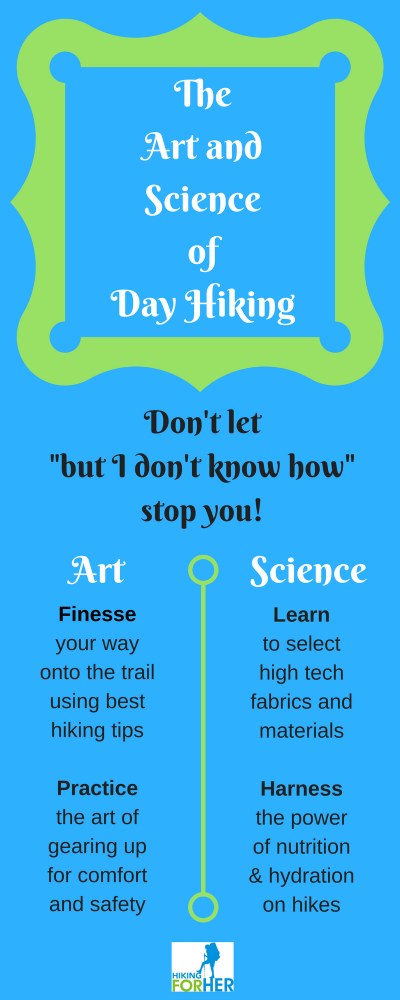 The Art and Science of Day Hiking

Don't let "but I don't know how" stop you!

Art

Finesse your way onto the trail using best hiking tips

Practice the art of gearing up for comfort and safety

Science

Learn to select high tech fabrics and materials

Harness the power of nutrition & hydration on hikes

HIKING FOR HER