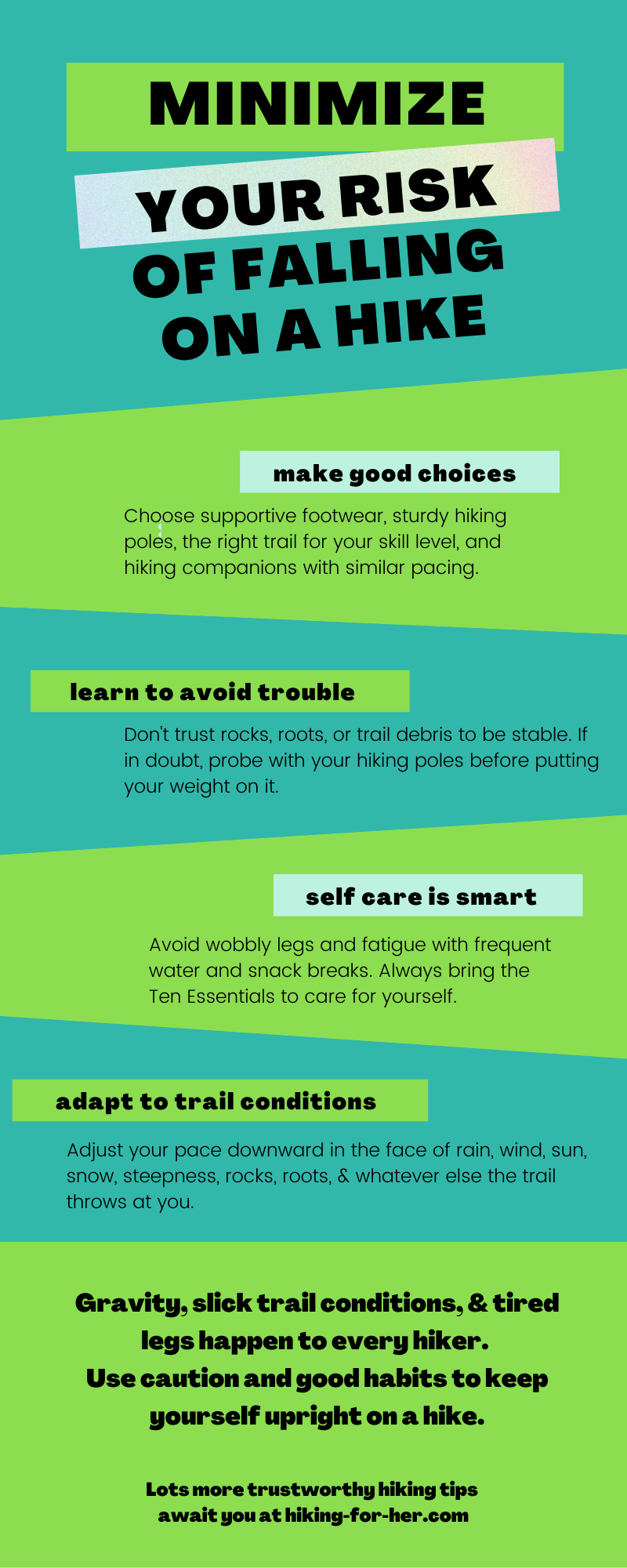 MINIMIZE
YOUR RISK
OF FALLING
ON A HIKE

make good choices

Choose supportive footwear, sturdy hiking poles, the right trail for your skill level, and hiking companions with similar pacing.

learn to avoid trouble

Don't trust rocks, roots, or trail debris to be stable. If in doubt, probe with your hiking poles before putting your weight on it.

self care is smart

Avoid wobbly legs and fatigue with frequent water and snack breaks. Always bring the Ten Essentials to care for yourself.

adapt to trail conditions

Adjust your pace downward in the face of rain, wind, sun, snow, steepness, rocks, roots, & whatever else the trail throws at you.

Gravity, slick trail conditions, & tired legs happen to every hiker.
Use caution and good habits to keep yourself upright on a hike.

Lots more trustworthy hiking tips await you at hiking-for-her.com