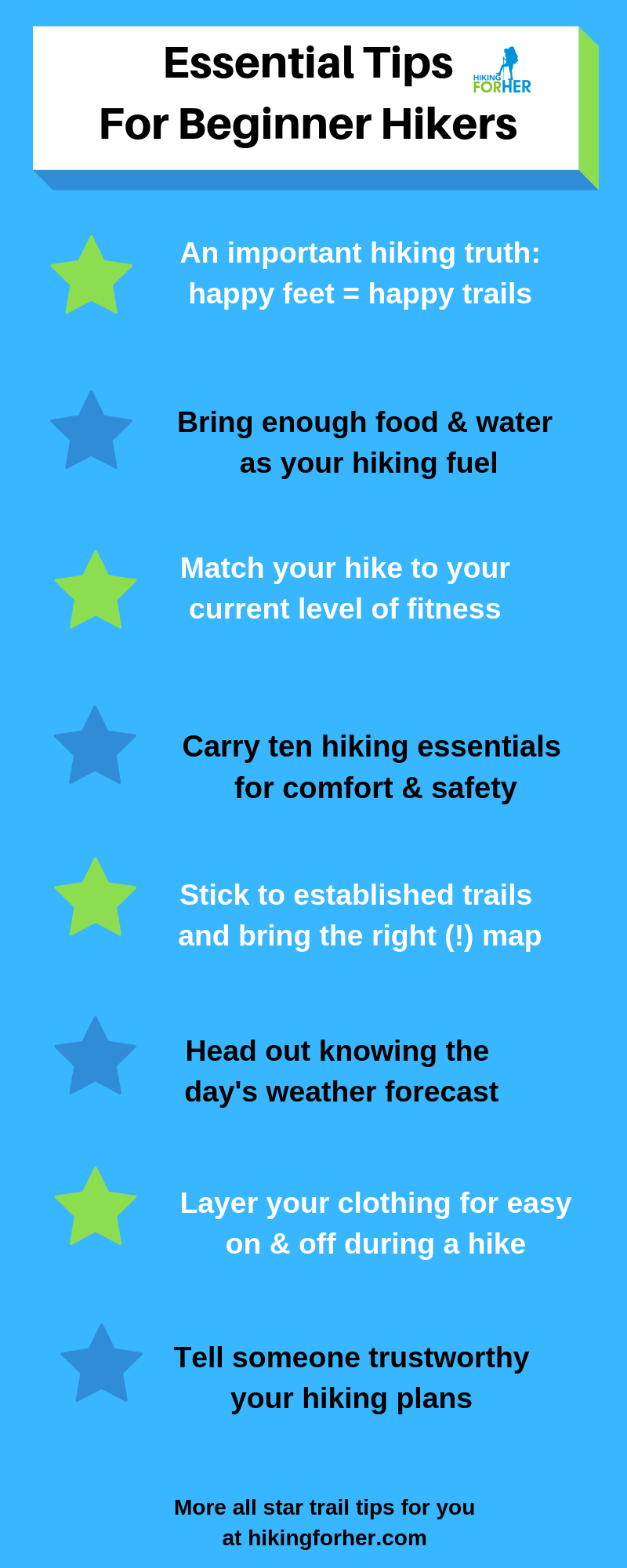 Essential Tips For Beginner Hikers

HIKING FORHER

An important hiking truth: happy feet = happy trails

Bring enough food & water as your hiking fuel

Match your hike to your current level of fitness

Carry ten hiking essentials for comfort & safety

Stick to established trails and bring the right (!) map

Head out knowing the day's weather forecast

Layer your clothing for easy on & off during a hike

Tell someone trustworthy your hiking plans

More all star trail tips for you at hikingforher.com