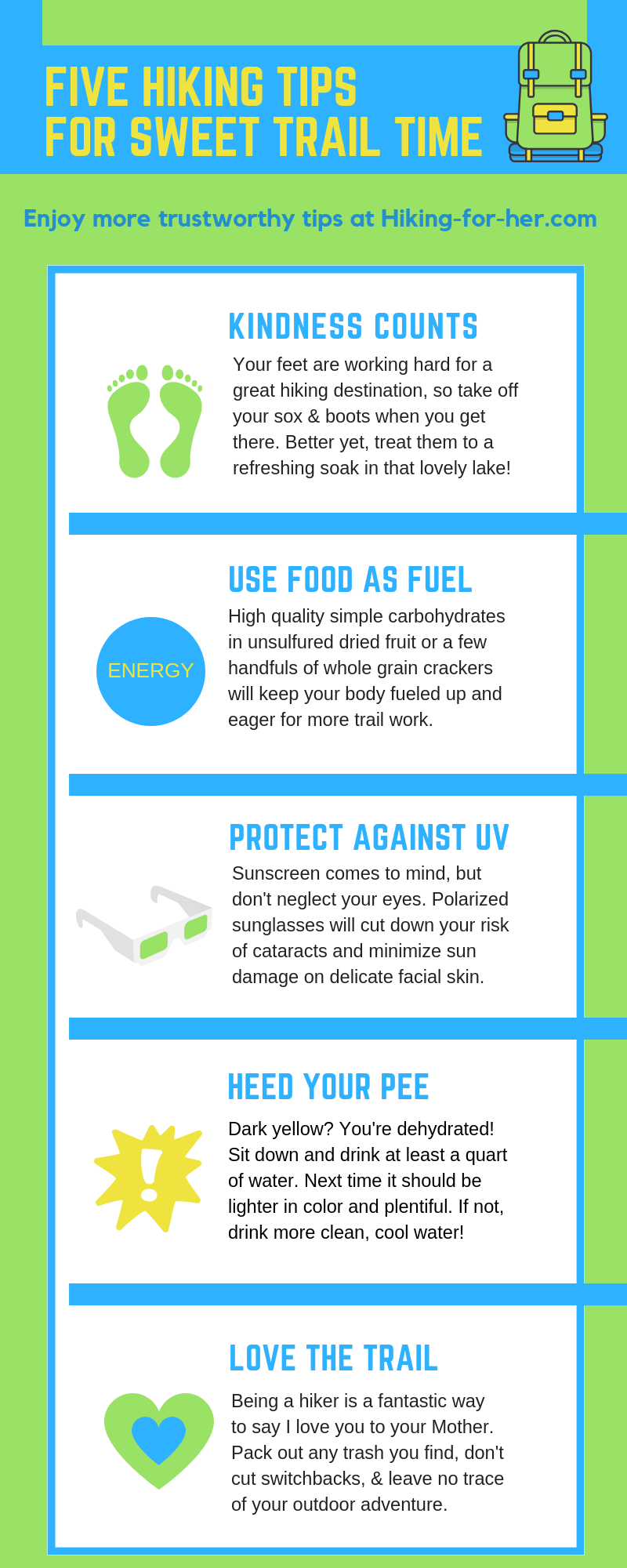 FIVE HIKING TIPS
FOR SWEET TRAIL TIME

Enjoy more trustworthy tips at Hiking-for-her.com

KINDNESS COUNTS

Your feet are working hard for a great hiking destination, so take off your sox & boots when you get there. Better yet, treat them to a refreshing soak in that lovely lake!

USE FOOD AS FUEL

ENERGY

High quality simple carbohydrates in unsulfured dried fruit or a few handfuls of whole grain crackers will keep your body fueled up and eager for more trail work.

PROTECT AGAINST UV

Sunscreen comes to mind, but don't neglect your eyes. Polarized sunglasses will cut down your risk of cataracts and minimize sun damage on delicate facial skin.

HEED YOUR PEE

Dark yellow? You're dehydrated! Sit down and drink at least a quart of water. Next time it should be lighter in color and plentiful. If not, drink more clean, cool water!

LOVE THE TRAIL

Being a hiker is a fantastic way to say I love you to your Mother. Pack out any trash you find, don't cut switchbacks, & leave no trace of your outdoor adventure.