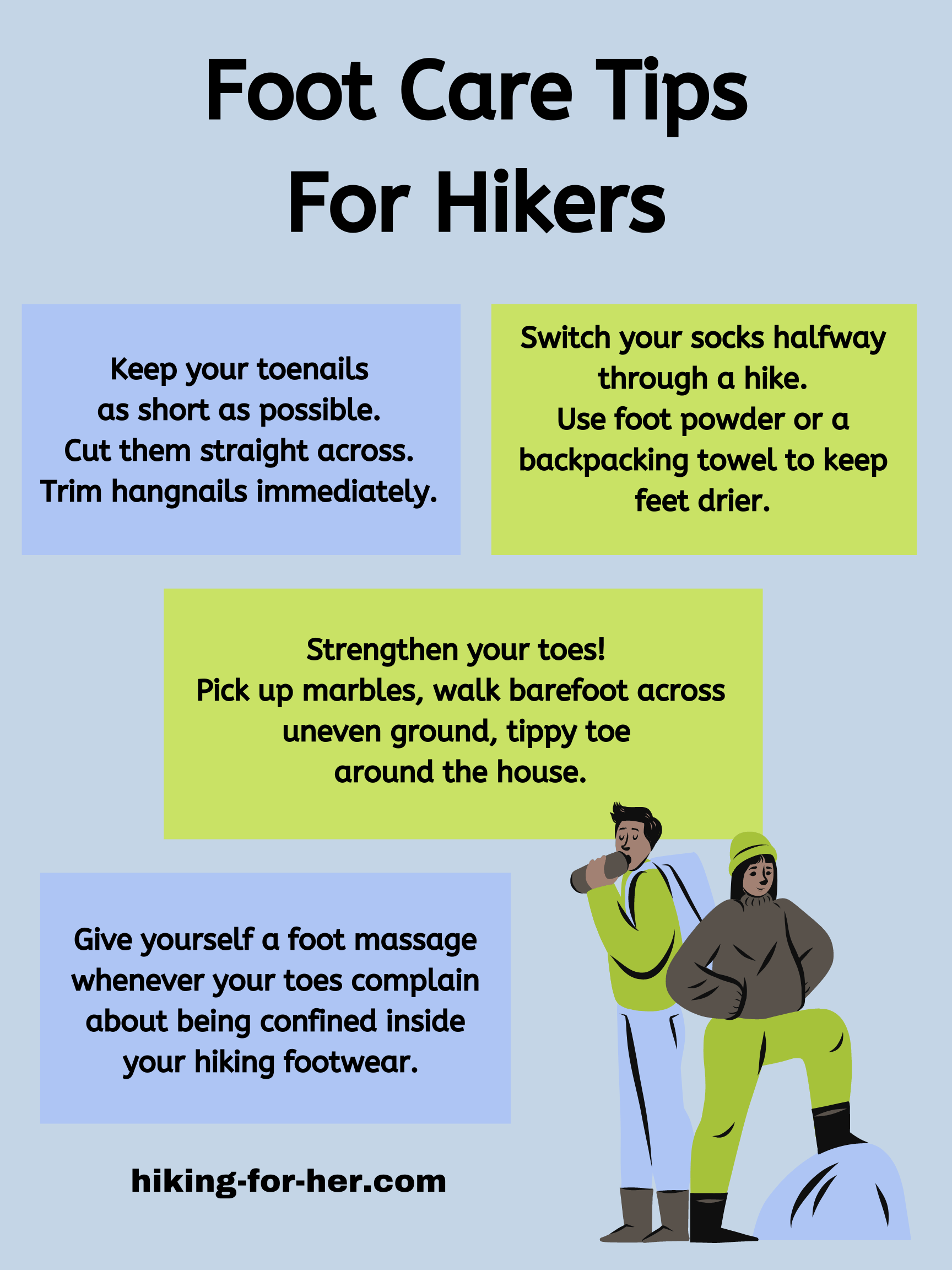 Foot Care Tips For Hikers

Keep your toenails as short as possible. Cut them straight across. Trim hangnails immediately.

Switch your socks halfway through a hike. Use foot powder or a backpacking towel to keep feet drier.

Strengthen your toes! Pick up marbles, walk barefoot across uneven ground, tippy toe around the house.

Give yourself a foot massage whenever your toes complain about being confined inside your hiking footwear.

hiking-for-her.com