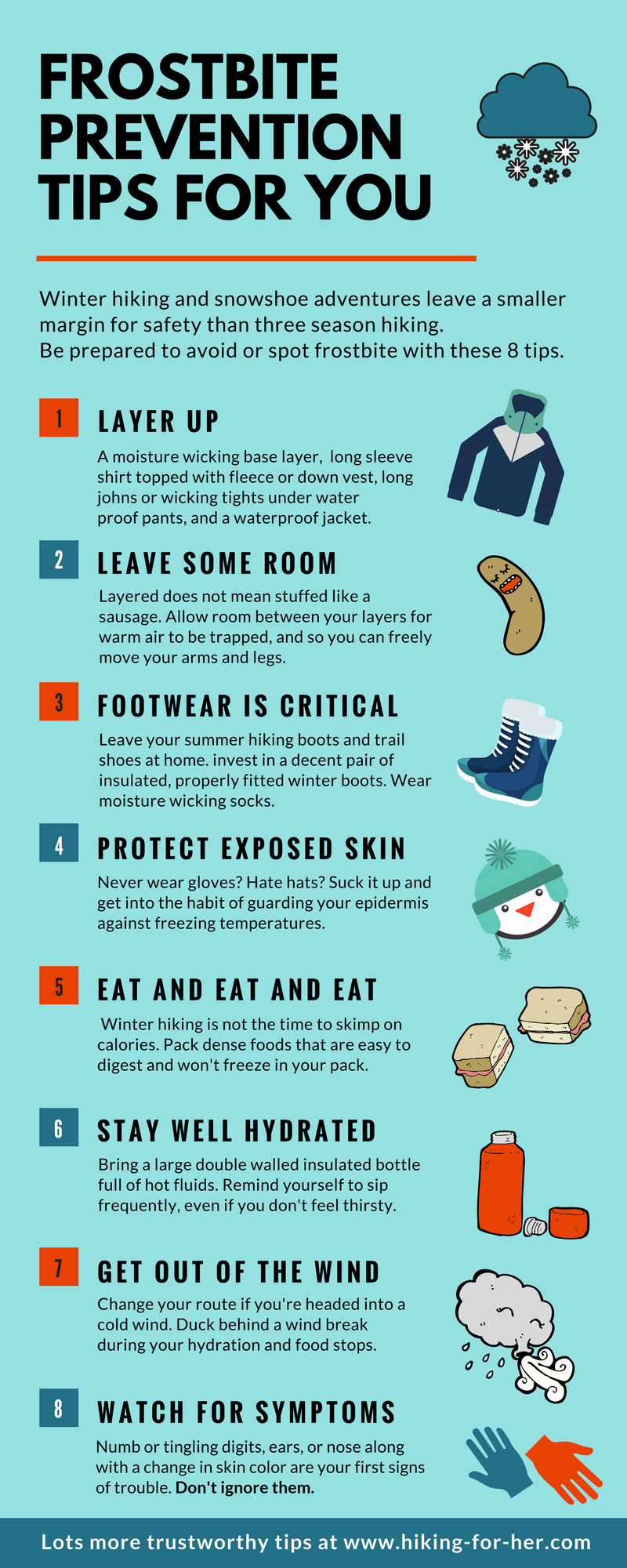 FROSTBITE PREVENTION TIPS FOR YOU

Winter hiking and snowshoe adventures leave a smaller margin for safety than three season hiking.
Be prepared to avoid or spot frostbite with these 8 tips.

1

LAYER UP

A moisture wicking base layer, long sleeve shirt topped with fleece or down vest, long johns or wicking tights under water proof pants, and a waterproof jacket.

2

LEAVE SOME ROOM

Layered does not mean stuffed like a sausage. Allow room between your layers for warm air to be trapped, and so you can freely move your arms and legs.

3

FOOTWEAR IS CRITICAL

Leave your summer hiking boots and trail shoes at home. invest in a decent pair of insulated, properly fitted winter boots. Wear moisture wicking socks.

4

PROTECT EXPOSED SKIN

Never wear gloves? Hate hats? Suck it up and get into the habit of guarding your epidermis against freezing temperatures.

5

EAT AND EAT AND EAT

Winter hiking is not the time to skimp on calories. Pack dense foods that are easy to digest and won't freeze in your pack.

6

STAY WELL HYDRATED

Bring a large double walled insulated bottle full of hot fluids. Remind yourself to sip frequently, even if you don't feel thirsty.

7

GET OUT OF THE WIND

Change your route if you're headed into a cold wind. Duck behind a wind break during your hydration and food stops.

8

WATCH FOR SYMPTOMS

Numb or tingling digits, ears, or nose along with a change in skin color are your first signs of trouble. Don't ignore them.

Lots more trustworthy tips at www.hiking-for-her.com