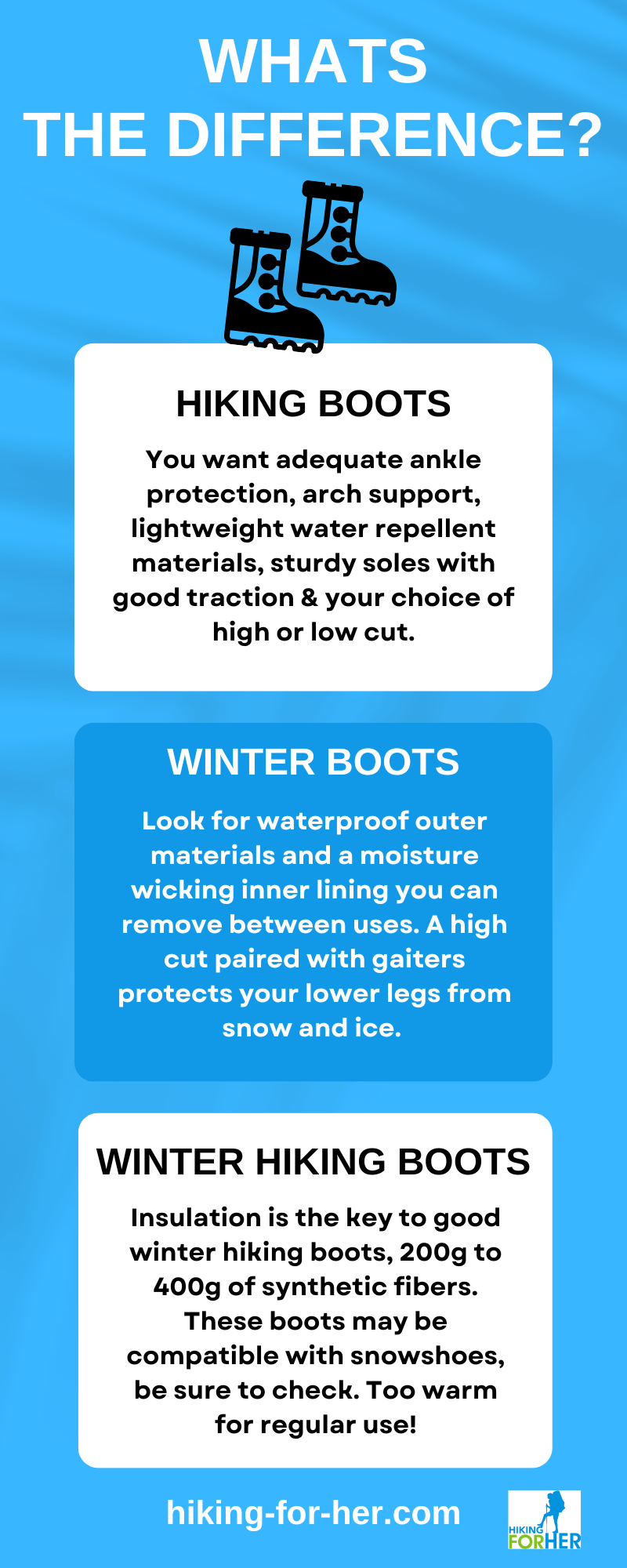 WHATS
THE DIFFERENCE?

HIKING BOOTS

You want adequate ankle protection, arch support, lightweight water repellent materials, sturdy soles with good traction & your choice of high or low cut.

WINTER BOOTS

Look for waterproof outer materials and a moisture wicking inner lining you can remove between uses. A high cut paired with gaiters protects your lower legs from snow and ice.

WINTER HIKING BOOTS

Insulation is the key to good winter hiking boots, 200g to 400g of synthetic fibers. These boots may be compatible with snowshoes, be sure to check. Too warm for regular use!

hiking-for-her.com

HIKING FOR HER