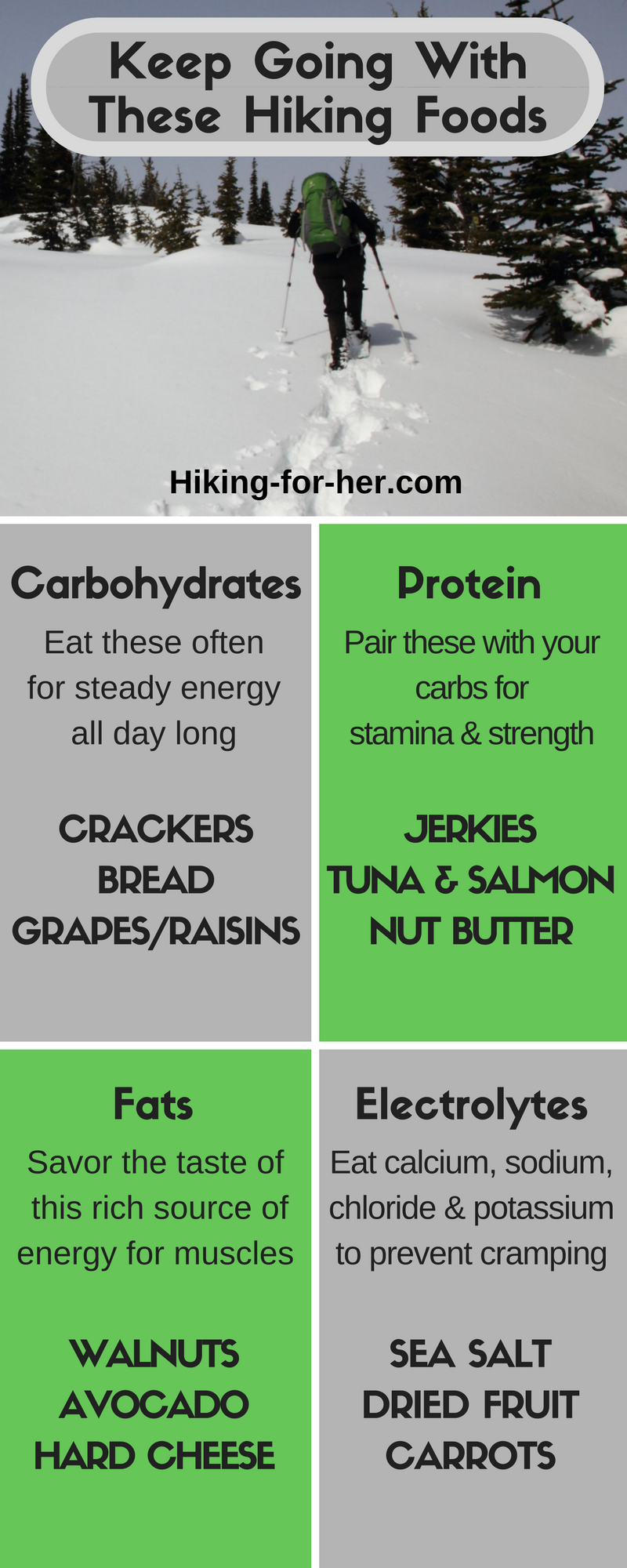 Keep Going With These Hiking Foods

Hiking-for-her.com

Carbohydrates

Eat these often for steady energy all day long

CRACKERS
BREAD
GRAPES/RAISINS

Protein

Pair these with your carbs for stamina & strength

JERKIES
TUNA & SALMON
NUT BUTTER

Fats

Savor the taste of this rich source of energy for muscles

WALNUTS
AVOCADO
HARD CHEESE

Electrolytes

Eat calcium, sodium, chloride & potassium to prevent cramping

SEA SALT
DRIED FRUIT
CARROTS