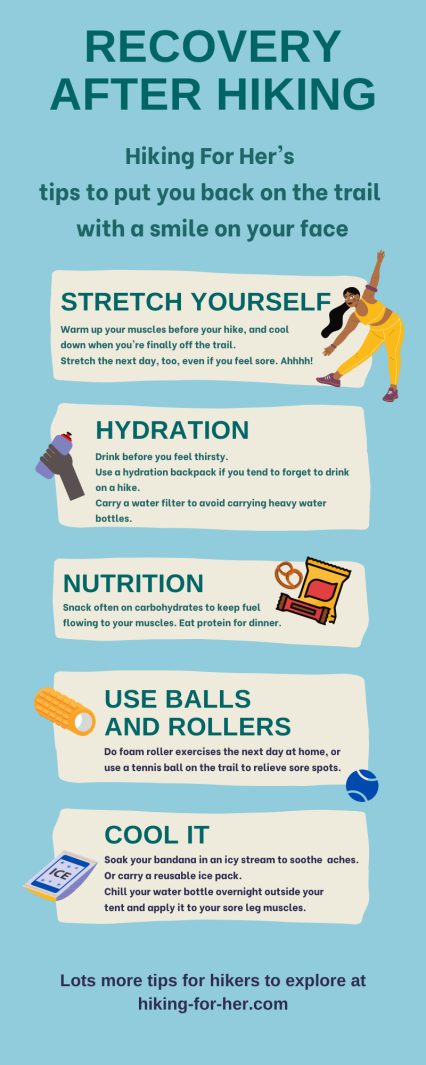 RECOVERY AFTER HIKING

Hiking For Her's tips to put you back on the trail with a smile on your face

STRETCH YOURSELF

Warm up your muscles before your hike, and cool down when you're finally off the trail.
Stretch the next day, too, even if you feel sore. Ahhhh!

HYDRATION

Drink before you feel thirsty.
Use a hydration backpack if you tend to forget to drink on a hike.
Carry a water filter to avoid carrying heavy water bottles.

NUTRITION

Snack often on carbohydrates to keep fuel flowing to your muscles. Eat protein for dinner.

USE BALLS AND ROLLERS

Do foam roller exercises the next day at home, or use a tennis ball on the trail to relieve sore spots.

COOL IT

ICE

Soak your bandana in an icy stream to soothe aches.
Or carry a reusable ice pack.
Chill your water bottle overnight outside your tent and apply it to your sore leg muscles.

Lots more tips for hikers to explore at hiking-for-her.com