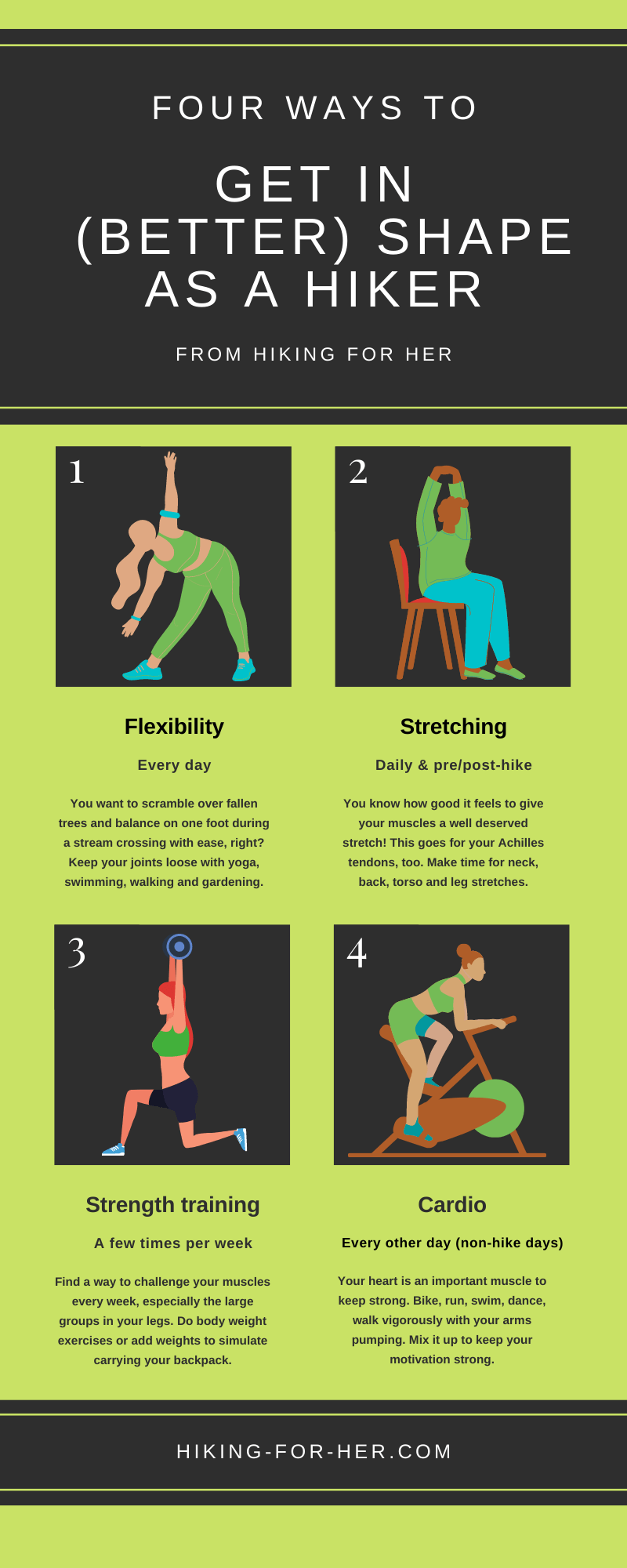 FOUR WAYS TO

GET IN (BETTER) SHAPE AS A HIKER

FROM HIKING FOR HER

1

Flexibility

Every day

You want to scramble over fallen trees and balance on one foot during a stream crossing with ease, right? Keep your joints loose with yoga, swimming, walking and gardening.

2

Stretching

Daily & pre/post-hike

You know how good it feels to give your muscles a well deserved stretch! This goes for your Achilles tendons, too. Make time for neck, back, torso and leg stretches.

3

Strength training

A few times per week

Find a way to challenge your muscles every week, especially the large groups in your legs. Do body weight exercises or add weights to simulate carrying your backpack.

4

Cardio

Every other day (non-hike days)

Your heart is an important muscle to keep strong. Bike, run, swim, dance, walk vigorously with your arms pumping. Mix it up to keep your motivation strong.

HIKING-FOR-HER.COM