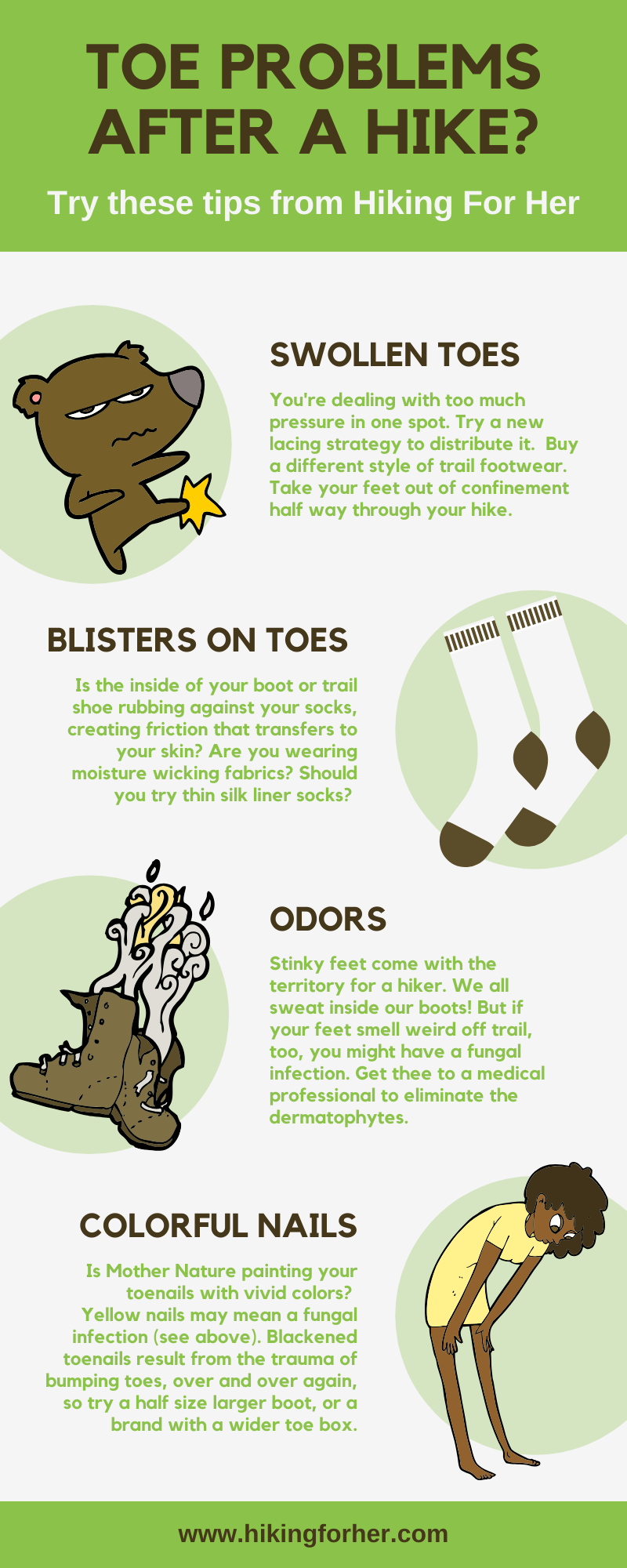 TOE PROBLEMS AFTER A HIKE?

Try these tips from Hiking For Her

SWOLLEN TOES

You're dealing with too much pressure in one spot. Try a new lacing strategy to distribute it. Buy a different style of trail footwear. Take your feet out of confinement half way through your hike.

BLISTERS ON TOES

Is the inside of your boot or trail shoe rubbing against your socks, creating friction that transfers to your skin? Are you wearing moisture wicking fabrics? Should you try thin silk liner socks?

ODORS

Stinky feet come with the territory for a hiker. We all sweat inside our boots! But if your feet smell weird off trail, too, you might have a fungal infection. Get thee to a medical professional to eliminate the dermatophytes.

COLORFUL NAILS

Is Mother Nature painting your toenails with vivid colors? Yellow nails may mean a fungal infection (see above). Blackened toenails result from the trauma of bumping toes, over and over again, so try a half size larger boot, or a brand with a wider toe box.

www.hikingforher.com