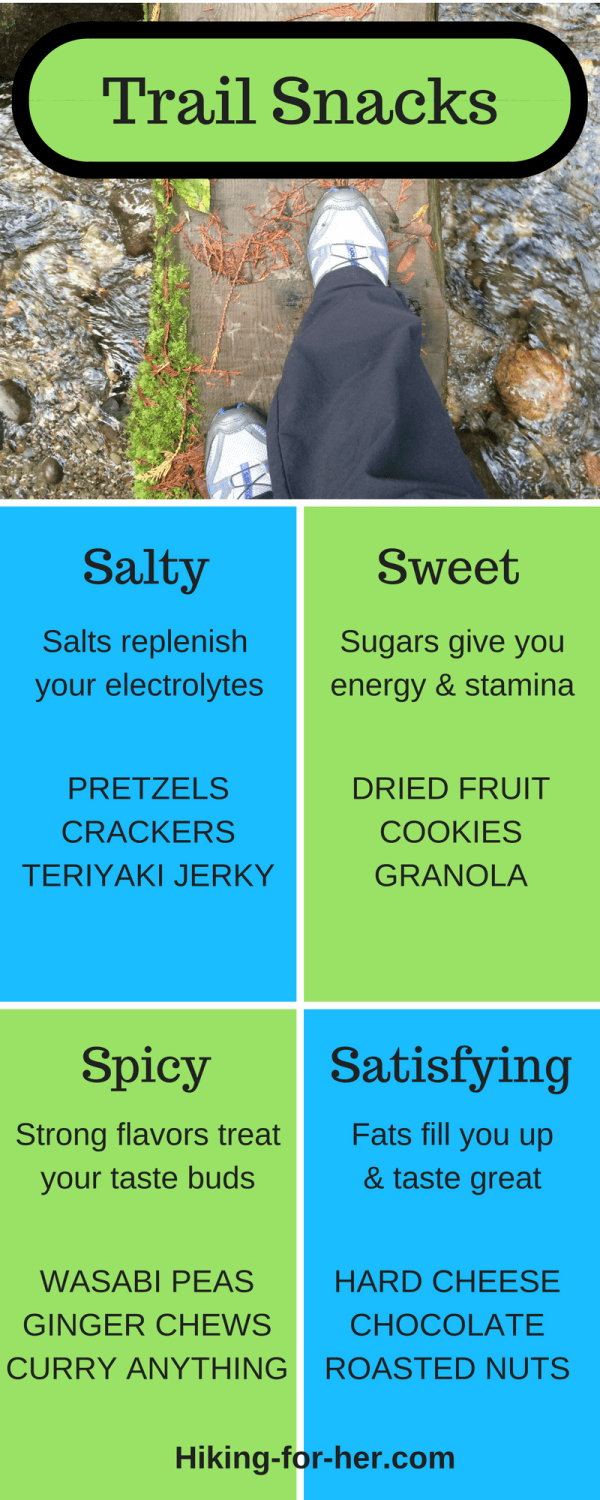 Trail Snacks

Salty

Salts replenish your electrolytes

PRETZELS
CRACKERS
TERIYAKI JERKY

Sweet

Sugars give you energy & stamina

DRIED FRUIT
COOKIES
GRANOLA

Spicy

Strong flavors treat your taste buds

WASABI PEAS
GINGER CHEWS
CURRY ANYTHING

Satisfying

Fats fill you up & taste great

HARD CHEESE
CHOCOLATE
ROASTED NUTS

Hiking-for-her.com