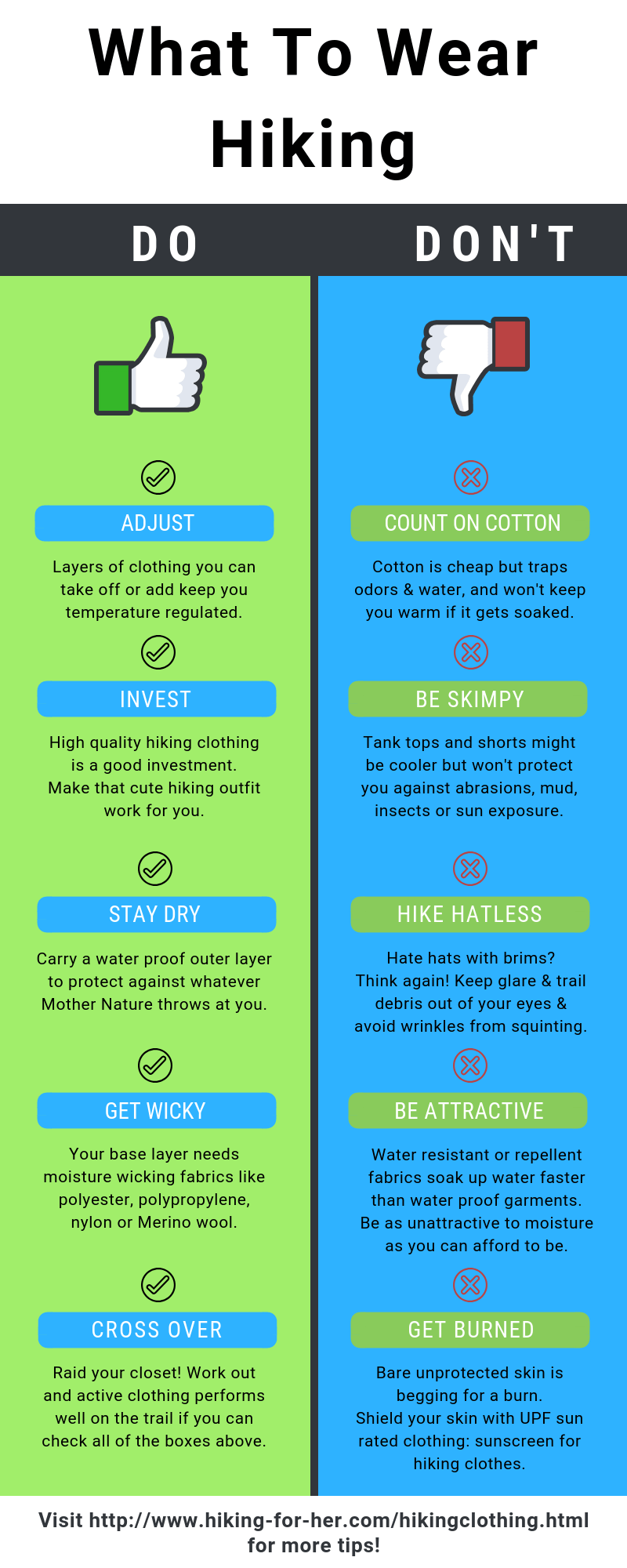 What To Wear Hiking

DO

ADJUST

Layers of clothing you can take off or add keep you temperature regulated.

INVEST

High quality hiking clothing is a good investment. Make that cute hiking outfit work for you.

STAY DRY

Carry a water proof outer layer to protect against whatever Mother Nature throws at you.

GET WICKY

Your base layer needs moisture wicking fabrics like polyester, polypropylene, nylon or Merino wool.

CROSS OVER

Raid your closet! Work out and active clothing performs well on the trail if you can check all of the boxes above.

DON'T

COUNT ON COTTON

Cotton is cheap but traps odors & water, and won't keep you warm if it gets soaked.

BE SKIMPY

Tank tops and shorts might be cooler but won't protect you against abrasions, mud, insects or sun exposure.

HIKE HATLESS

Hate hats with brims? Think again! Keep glare & trail debris out of your eyes & avoid wrinkles from squinting.

BE ATTRACTIVE

Water resistant or repellent fabrics soak up water faster than water proof garments. Be as unattractive to moisture as you can afford to be.

GET BURNED

Bare unprotected skin is begging for a burn. Shield your skin with UPF sun rated clothing: sunscreen for hiking clothes.

Visit http://www.hiking-for-her.com/hikingclothing.html for more tips!